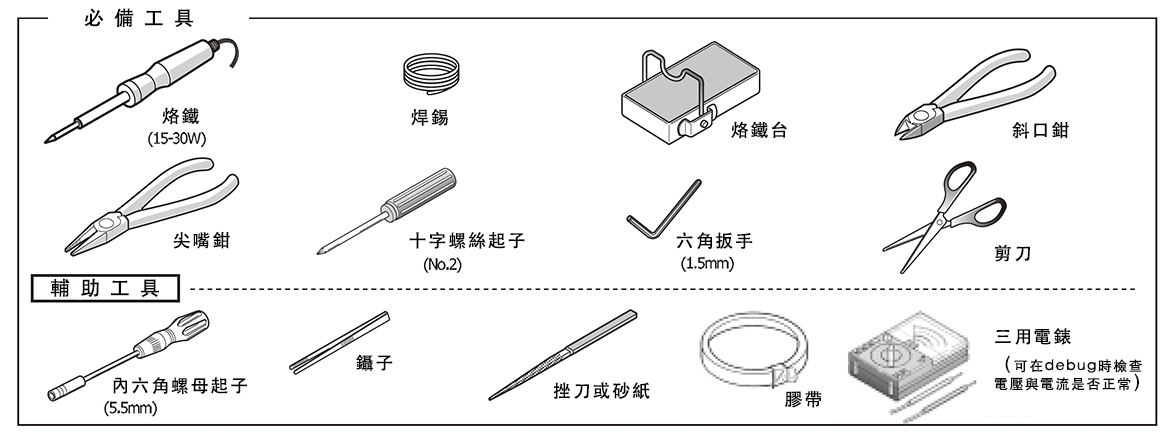 必備工具

烙鐵
(15-30W)

焊錫

烙鐵台

斜口鉗

尖嘴鉗

十字螺絲起子
(No.2)

六角扳手
(1.5mm)

剪刀

輔助工具

內六角螺母起子
(5.5mm)

鑷子

挫刀或砂紙

膠帶

三用電錶
(可在debug時檢查電壓與電流是否正常)